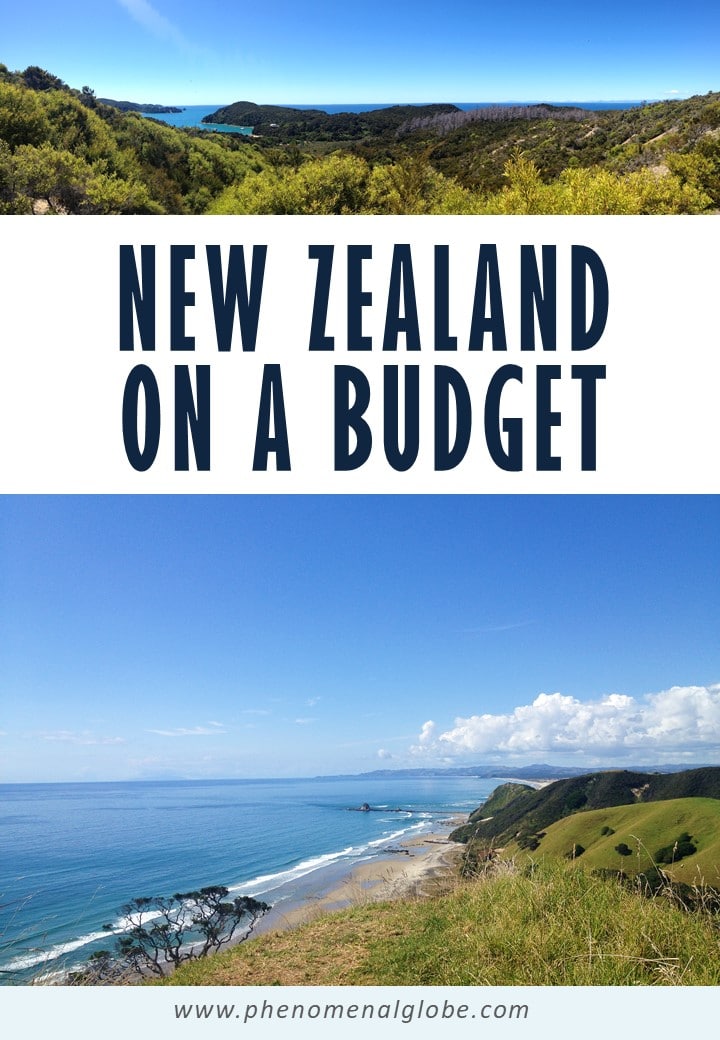 NEW ZEALAND ON A BUDGET

www.phenomenalglobe.com